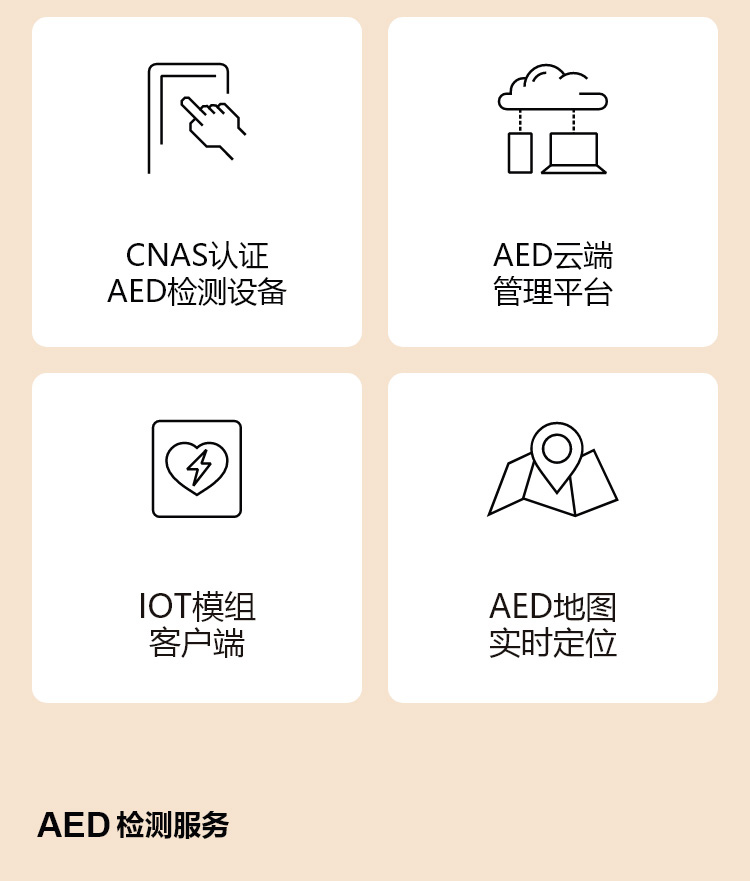 CNAS认证
AED检测设备

AED云端
管理平台

IOT模组
客户端

AED地图
实时定位

AED检测服务