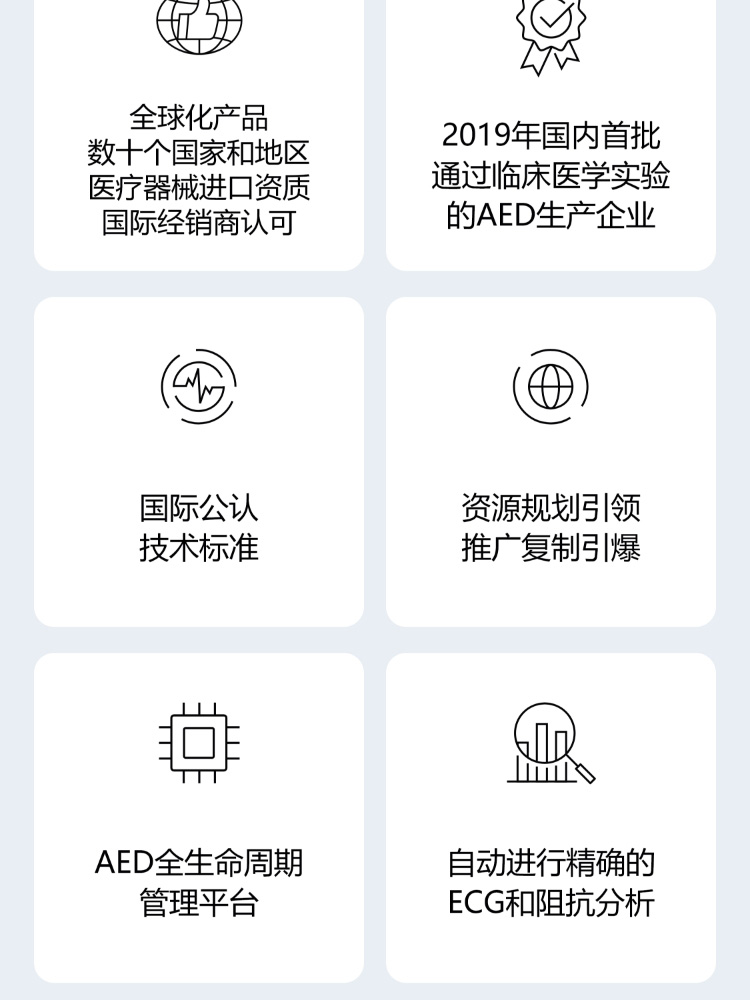 全球化产品
数十个国家和地区
医疗器械进口资质
国际经销商认可

2019年国内首批
通过临床医学实验
的AED生产企业

国际公认
技术标准

资源规划引领
推广复制引爆

AED全生命周期
管理平台

自动进行精确的
ECG和阻抗分析