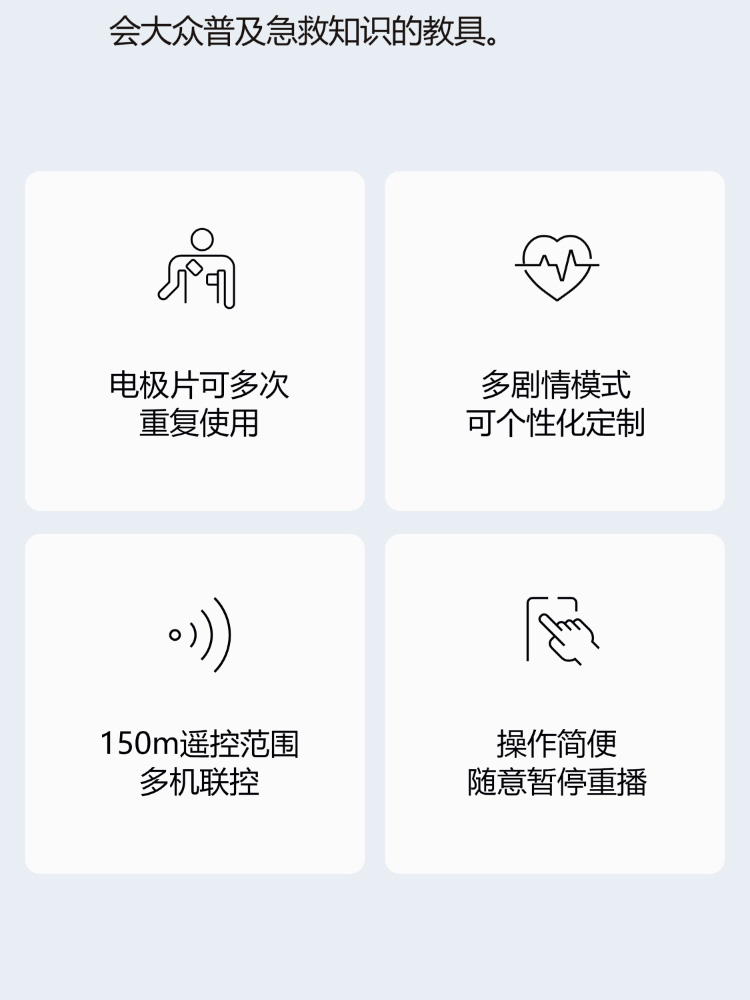 会大众普及急救知识的教具。

电极片可多次
重复使用

多剧情模式
可个性化定制

150m遥控范围
多机联控

操作简便
随意暂停重播